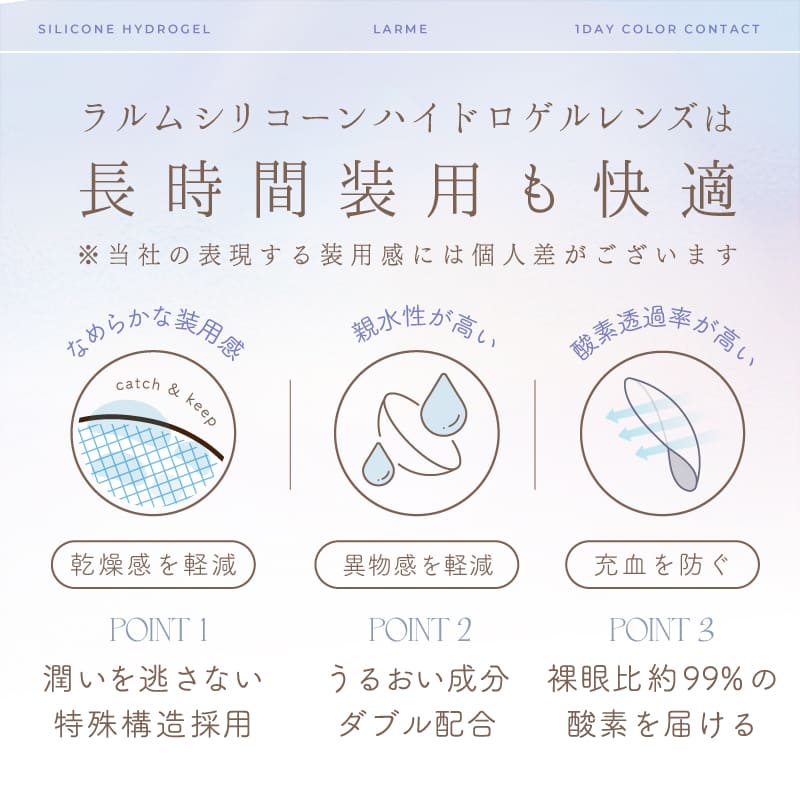 SILICONE HYDROGEL LARME 1DAY COLOR CONTACT

ラルムシリコーンハイドロゲルレンズは
長時間装用も快適
※当社の表現する装用感には個人差がございます

なめらかな装用感

catch & keep

乾燥感を軽減

POINT 1

潤いを逃さない
特殊構造採用

親水性が高い

異物感を軽減

POINT 2

うるおい成分
ダブル配合

酸素透過率が高い

充血を防ぐ

POINT 3

裸眼比約99%の
酸素を届ける